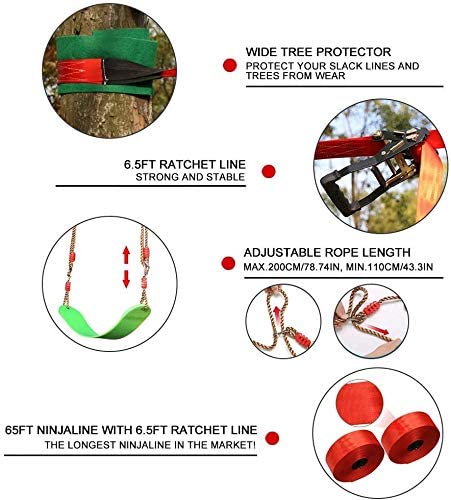 WIDE TREE PROTECTOR
PROTECT YOUR SLACK LINES AND TREES FROM WEAR

6.5FT RATCHET LINE
STRONG AND STABLE

ADJUSTABLE ROPE LENGTH
MAX.200CM/78.74IN, MIN.110CM/43.3IN

65FT NINJALINE WITH 6.5FT RATCHET LINE
THE LONGEST NINJALINE IN THE MARKET!