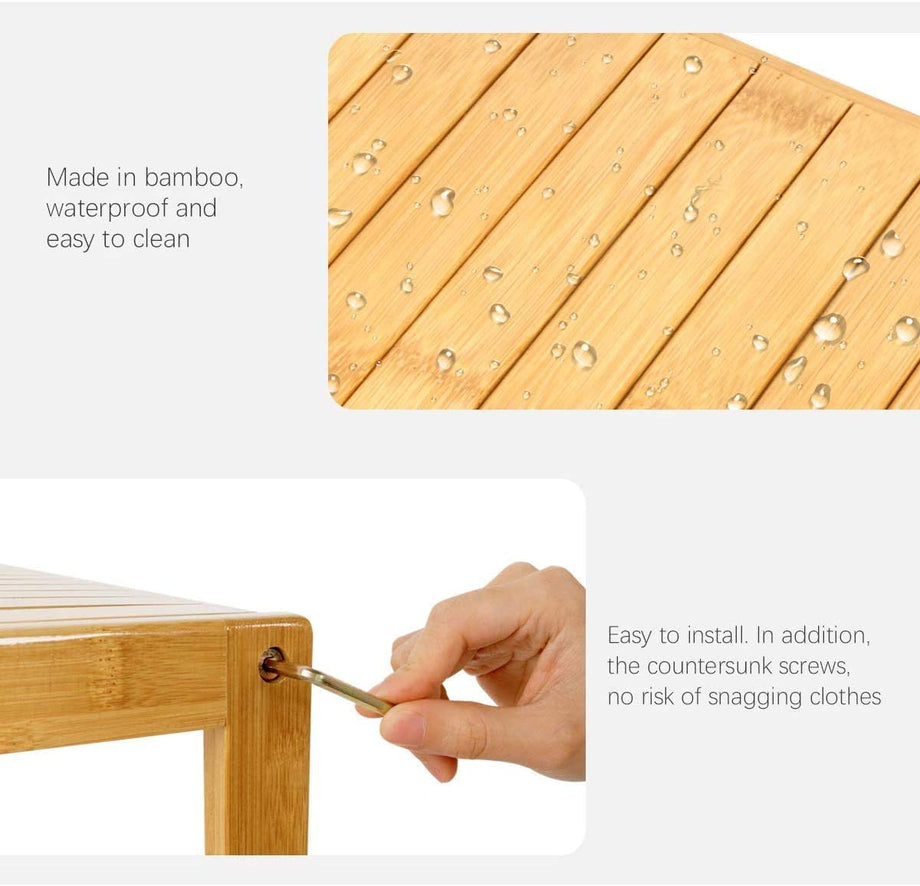 Made in bamboo, waterproof and easy to clean

Easy to install. In addition, the countersunk screws, no risk of snagging clothes