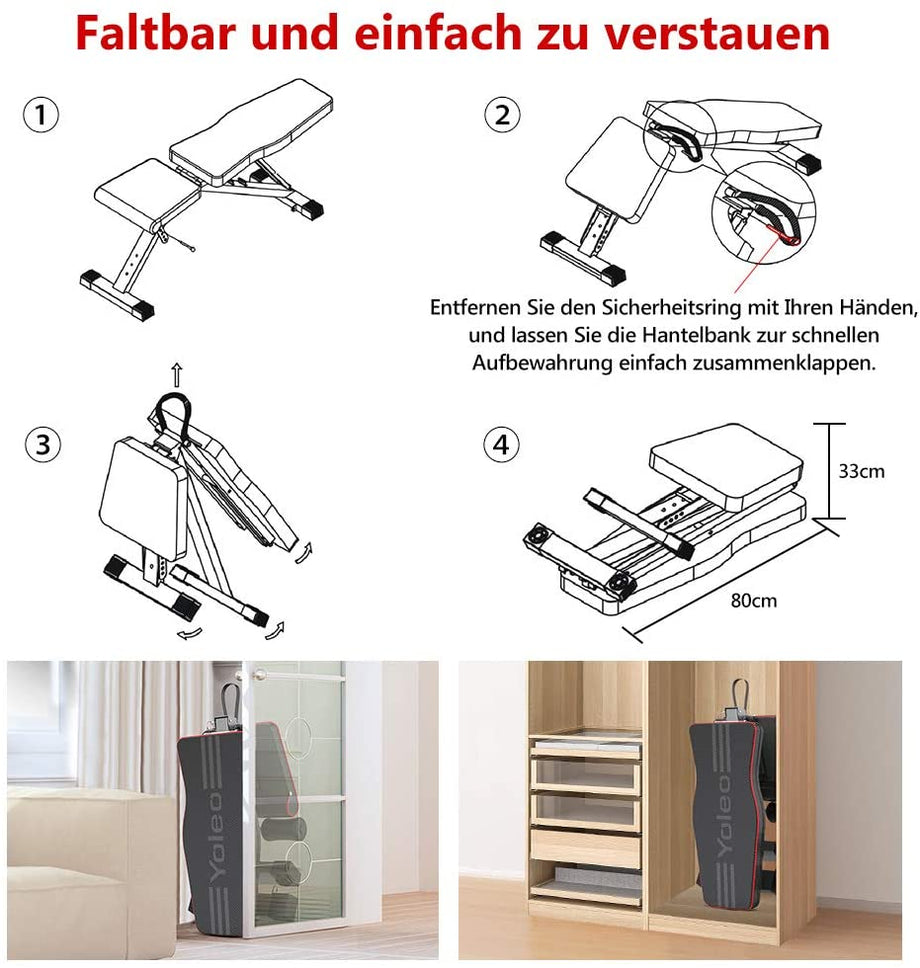 Faltbar und einfach zu verstauen

1

2

Entfernen Sie den Sicherheitsring mit Ihren Händen, und lassen Sie die Hantelbank zur schnellen Aufbewahrung einfach zusammenklappen.

3

4

33cm

80cm

Yoleo

Yoleo