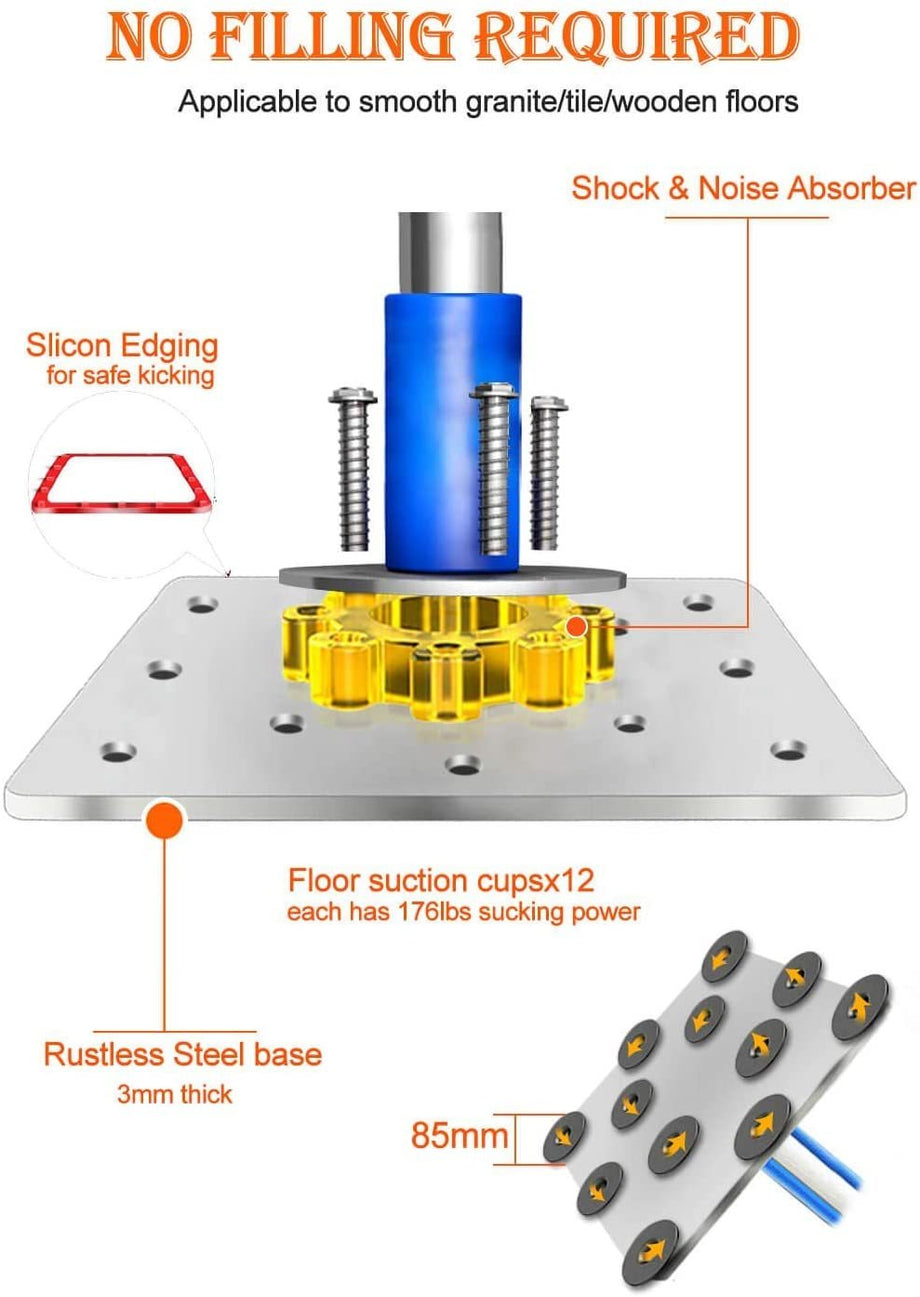 NO FILLING REQUIRED
Applicable to smooth granite/tile/wooden floors

Shock & Noise Absorber

Slicon Edging
for safe kicking

Floor suction cupsx12
each has 176lbs sucking power

Rustless Steel base
3mm thick

85mm